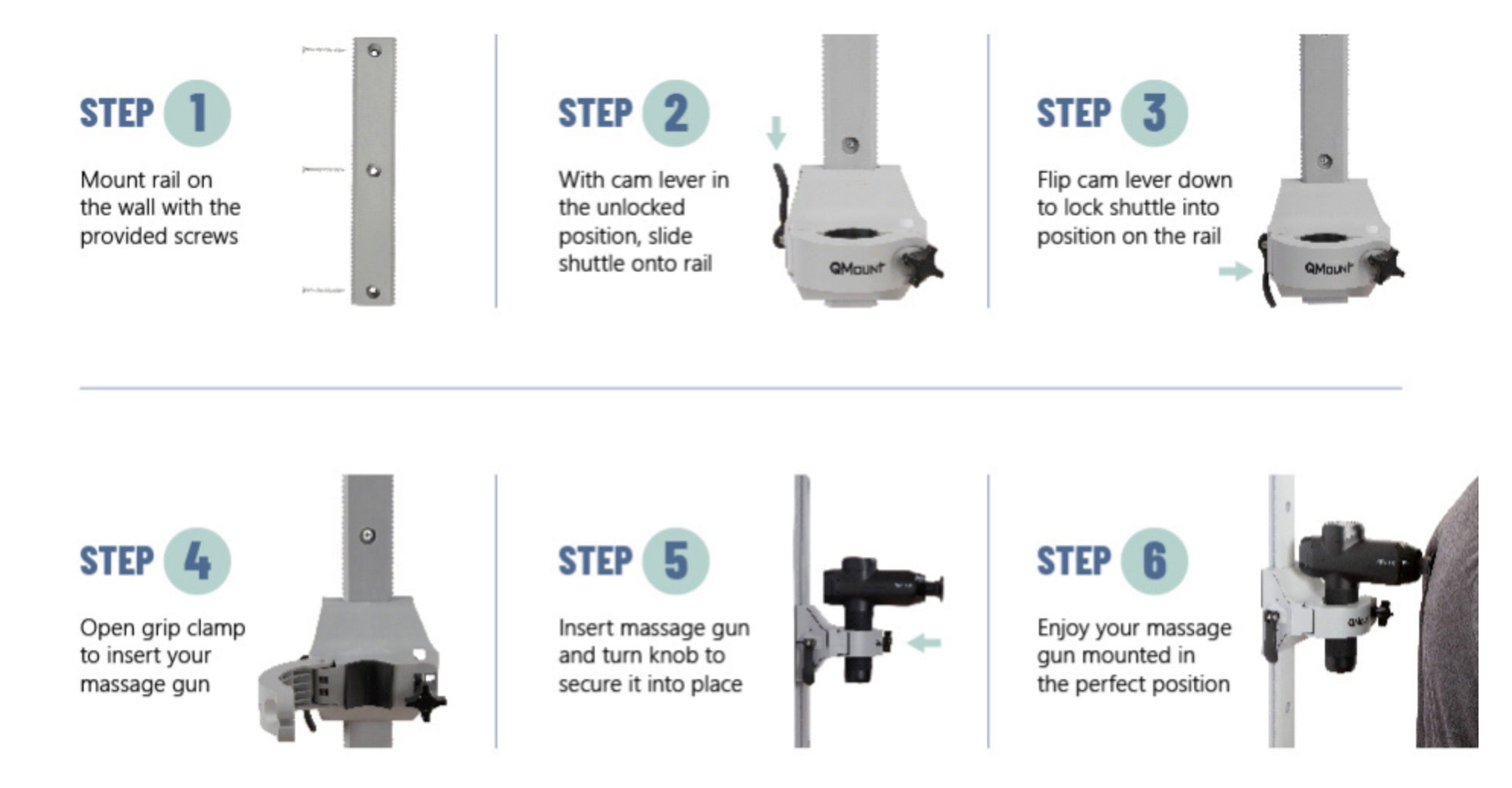 STEP 1

Mount rail on the wall with the provided screws

STEP 2

With cam lever in the unlocked position, slide shuttle onto rail

QMount

STEP 3

Flip cam lever down to lock shuttle into position on the rail

QMount

STEP 4

Open grip clamp to insert your massage gun

STEP 5

Insert massage gun and turn knob to secure it into place

STEP 6

Enjoy your massage gun mounted in the perfect position